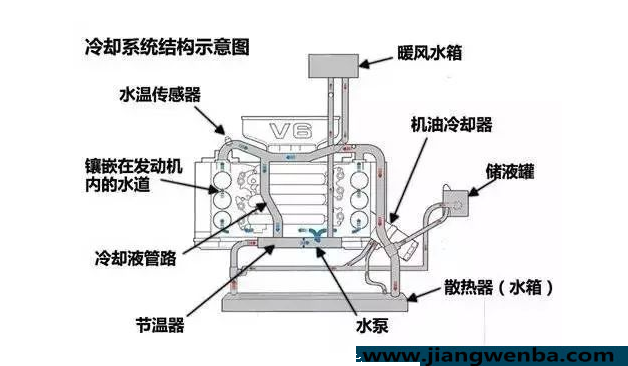 冷却系统结构示意图

暖风水箱

水温传感器

V6

机油冷却器

镶嵌在发动机内的水道

储液罐

冷却液管路

散热器（水箱）

节温器

水泵

www.jiangwenba.com